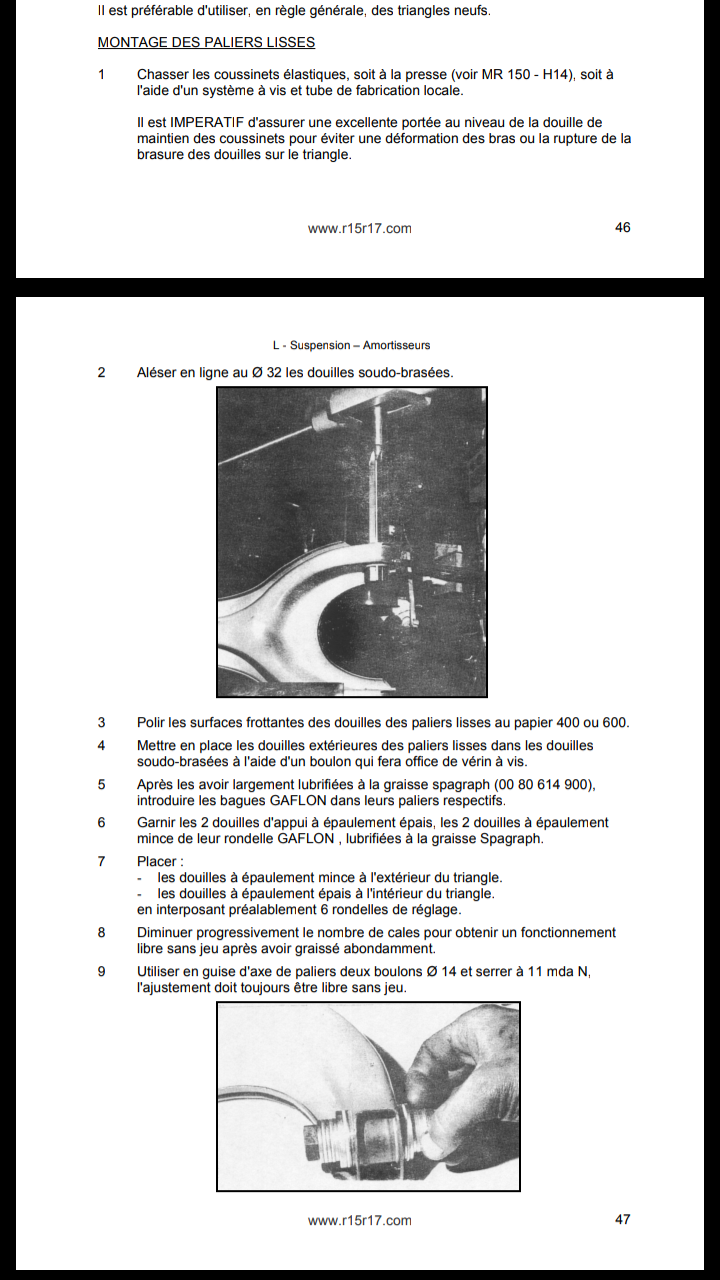 Il est préférable d'utiliser, en règle générale, des triangles neufs.

MONTAGE DES PALIERS LISSES

1 Chasser les coussinets élastiques, soit à la presse (voir MR 150 - H14), soit à l'aide d'un système à vis et tube de fabrication locale.

Il est IMPERATIF d'assurer une excellente portée au niveau de la douille de maintien des coussinets pour éviter une déformation des bras ou la rupture de la brasure des douilles sur le triangle.

www.r15r17.com 46

L - Suspension – Amortisseurs

2 Aléser en ligne au Ø 32 les douilles soudo-brasées.

3 Polir les surfaces frottantes des douilles des paliers lisses au papier 400 ou 600.

4 Mettre en place les douilles extérieures des paliers lisses dans les douilles soudo-brasées à l'aide d'un boulon qui fera office de vérin à vis.

5 Après les avoir largement lubrifiées à la graisse spagraph (00 80 614 900), introduire les bagues GAFLON dans leurs paliers respectifs.

6 Garnir les 2 douilles d'appui à épaulement épais, les 2 douilles à épaulement mince de leur rondelle GAFLON , lubrifiées à la graisse Spagraph.

7 Placer :
- les douilles à épaulement mince à l'extérieur du triangle.
- les douilles à épaulement épais à l'intérieur du triangle.
en interposant préalablement 6 rondelles de réglage.

8 Diminuer progressivement le nombre de cales pour obtenir un fonctionnement libre sans jeu après avoir graissé abondamment.

9 Utiliser en guise d'axe de paliers deux boulons Ø 14 et serrer à 11 mda N, l'ajustement doit toujours être libre sans jeu.

www.r15r17.com 47