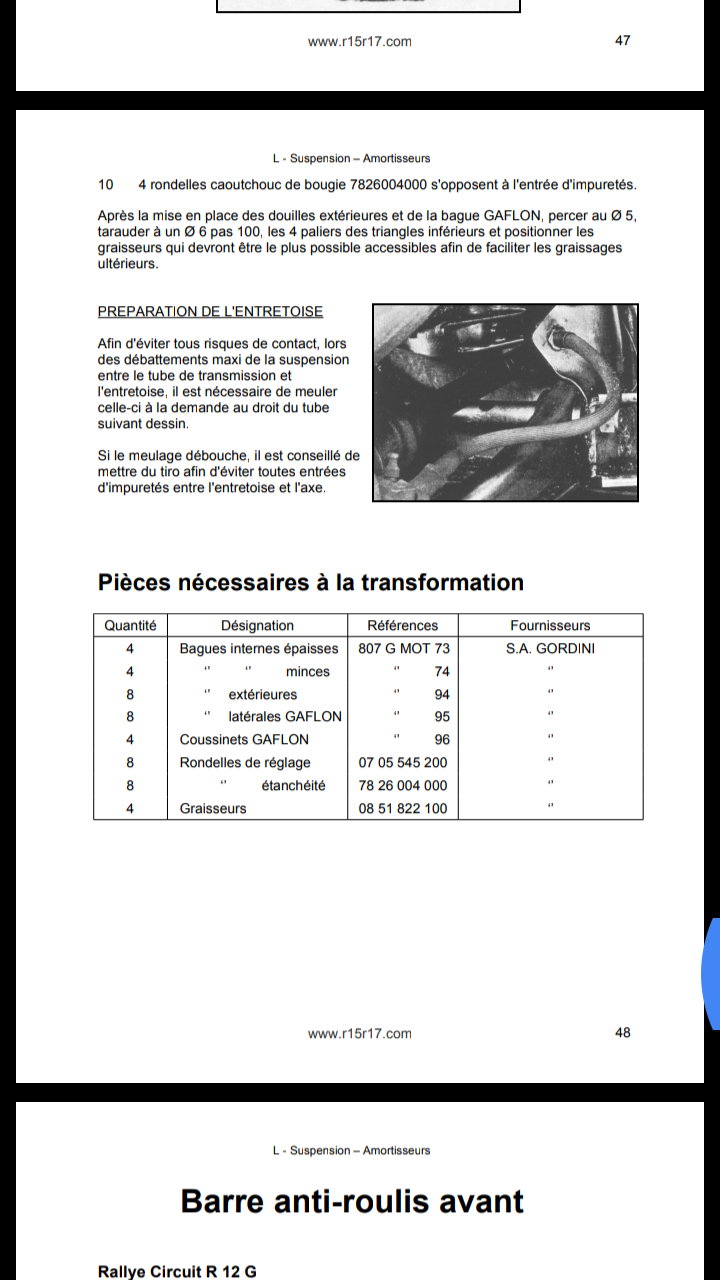 www.r15r17.com 47

L - Suspension – Amortisseurs

10 4 rondelles caoutchouc de bougie 7826004000 s'opposent à l'entrée d'impuretés.

Après la mise en place des douilles extérieures et de la bague GAFLON, percer au Ø 5, tarauder à un Ø 6 pas 100, les 4 paliers des triangles inférieurs et positionner les graisseurs qui devront être le plus possible accessibles afin de faciliter les graissages ultérieurs.

PREPARATION DE L'ENTRETOISE

Afin d'éviter tous risques de contact, lors des débattements maxi de la suspension entre le tube de transmission et l'entretoise, il est nécessaire de meuler celle-ci à la demande au droit du tube suivant dessin.

Si le meulage débouche, il est conseillé de mettre du tiro afin d'éviter toutes entrées d'impuretés entre l'entretoise et l'axe.

Pièces nécessaires à la transformation

| Quantité | Désignation | Références | Fournisseurs |
|---|---|---|---|
| 4 | Bagues internes épaisses | 807 G MOT 73 | S.A. GORDINI |
| 4 | " " minces | " 74 | " |
| 8 | " extérieures | " 94 | " |
| 8 | " latérales GAFLON | " 95 | " |
| 4 | Coussinets GAFLON | " 96 | " |
| 8 | Rondelles de réglage | 07 05 545 200 | " |
| 8 | " étanchéité | 78 26 004 000 | " |
| 4 | Graisseurs | 08 51 822 100 | " |

www.r15r17.com 48

L - Suspension – Amortisseurs

Barre anti-roulis avant

Rallye Circuit R 12 G